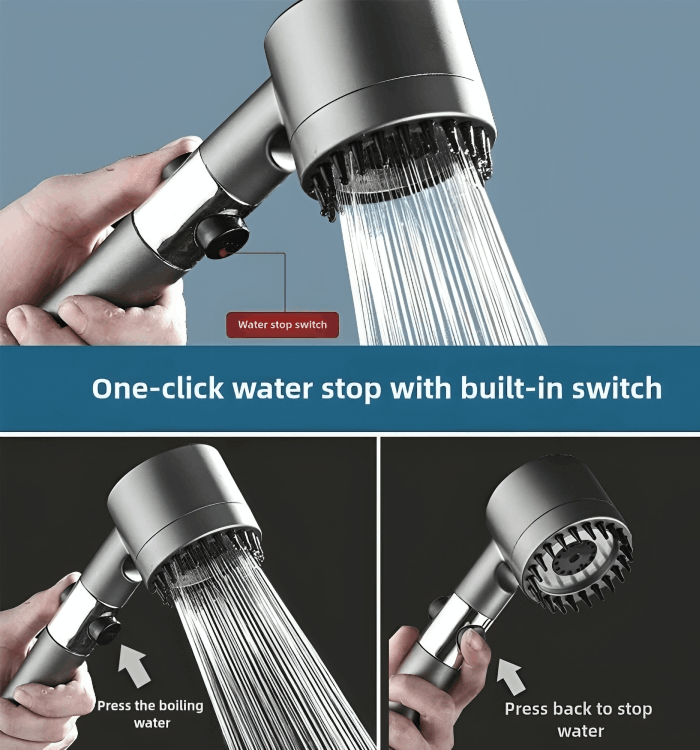 Water stop switch

One-click water stop with built-in switch

Press the boiling water

Press back to stop water